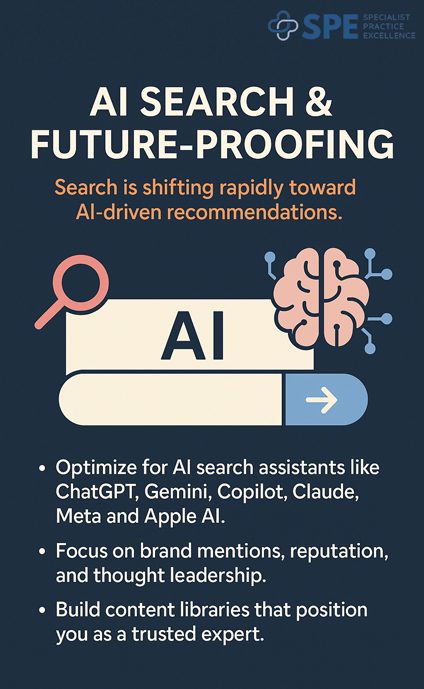 SPE SPECIALIST PRACTICE EXCELLENCE

AI SEARCH & FUTURE-PROOFING

Search is shifting rapidly toward AI-driven recommendations.

AI

• Optimize for AI search assistants like ChatGPT, Gemini, Copilot, Claude, Meta and Apple AI.

• Focus on brand mentions, reputation, and thought leadership.

• Build content libraries that position you as a trusted expert.